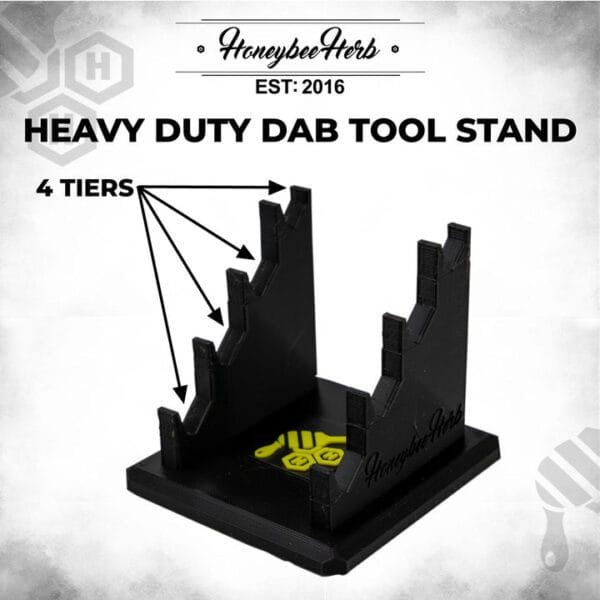 HoneybeeHerb
EST: 2016
HEAVY DUTY DAB TOOL STAND
4 TIERS
HoneybeeHerb